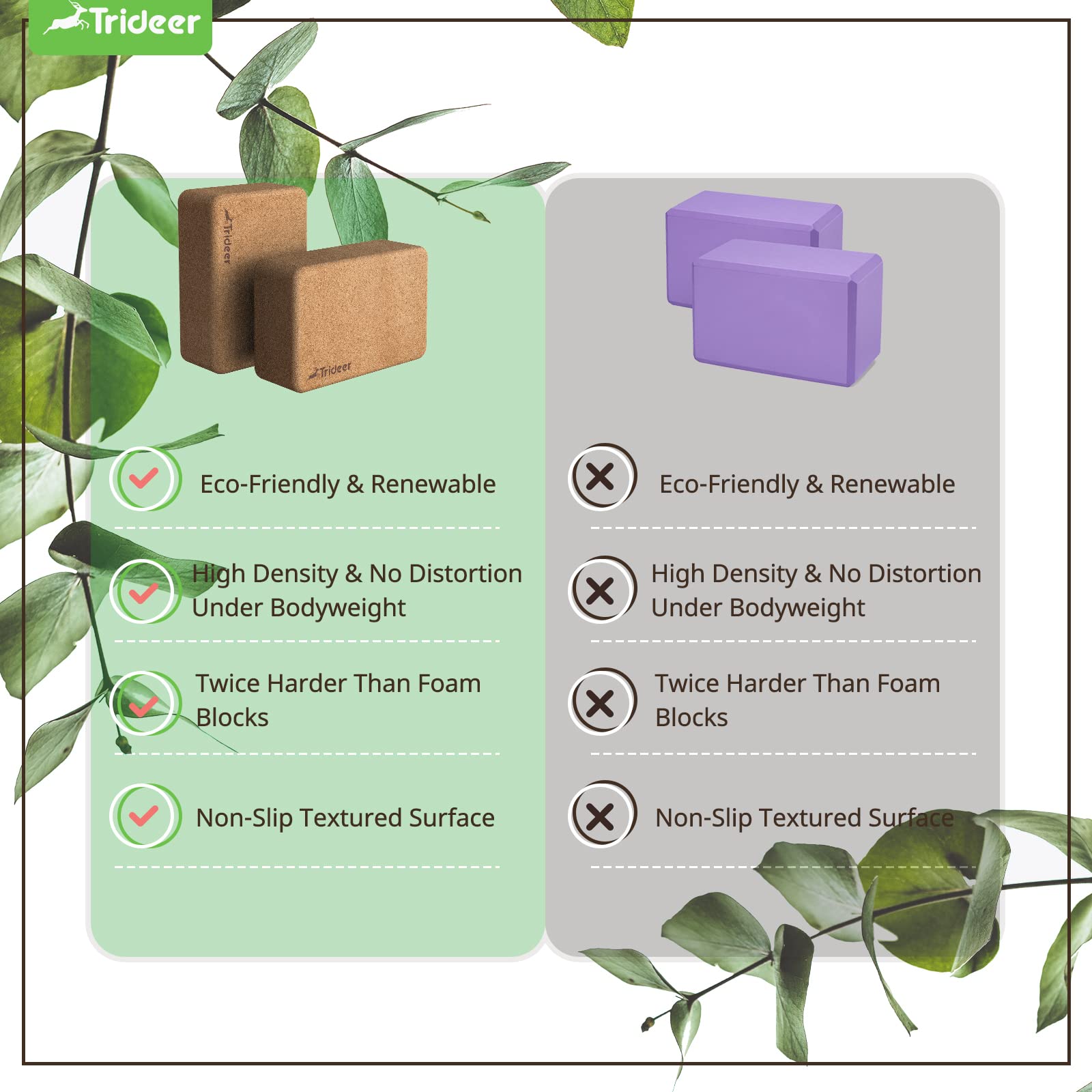 Trideer

Trideer

Trideer

Eco-Friendly & Renewable

High Density & No Distortion Under Bodyweight

Twice Harder Than Foam Blocks

Non-Slip Textured Surface

Eco-Friendly & Renewable

High Density & No Distortion Under Bodyweight

Twice Harder Than Foam Blocks

Non-Slip Textured Surface