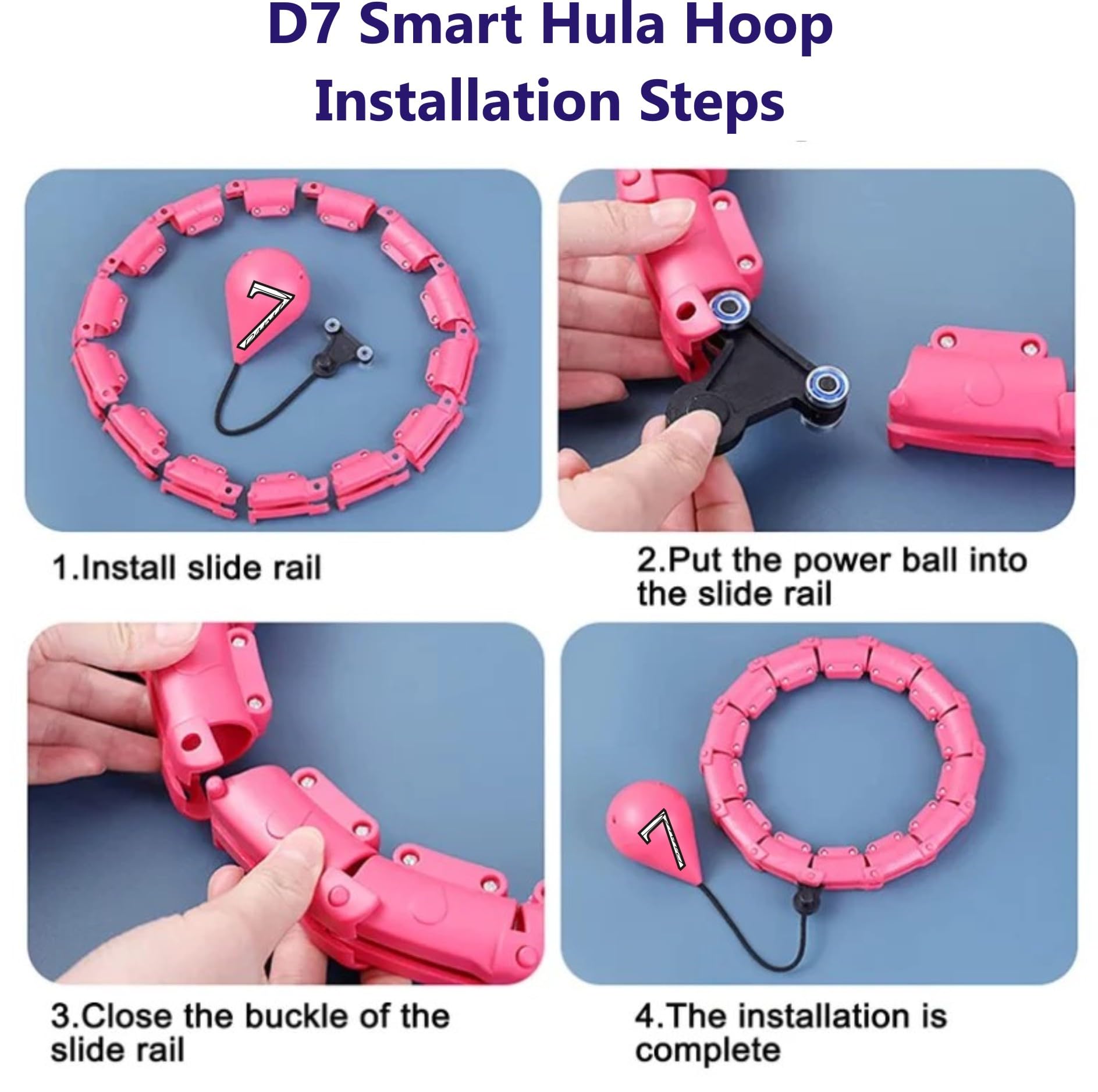 D7 Smart Hula Hoop
Installation Steps

7

1.Install slide rail

2.Put the power ball into the slide rail

3.Close the buckle of the slide rail

7

4.The installation is complete