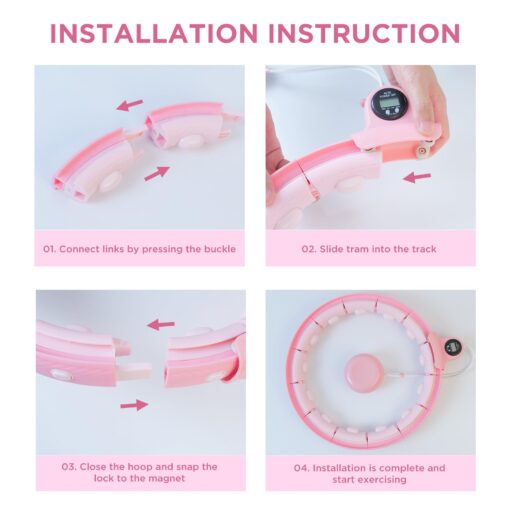 INSTALLATION INSTRUCTION

01. Connect links by pressing the buckle

02. Slide tram into the track

03. Close the hoop and snap the lock to the magnet

04. Installation is complete and start exercising