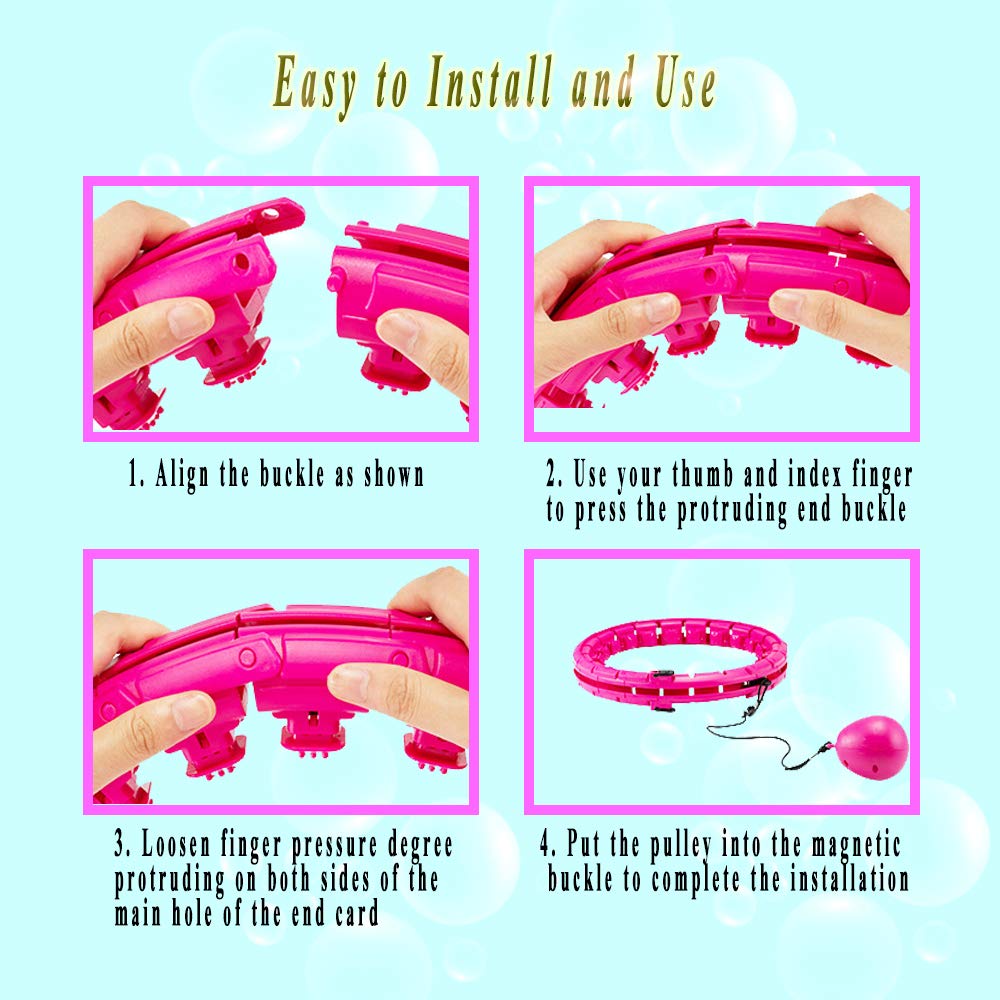 Easy to Install and Use

1. Align the buckle as shown

2. Use your thumb and index finger to press the protruding end buckle

3. Loosen finger pressure degree protruding on both sides of the main hole of the end card

4. Put the pulley into the magnetic buckle to complete the installation