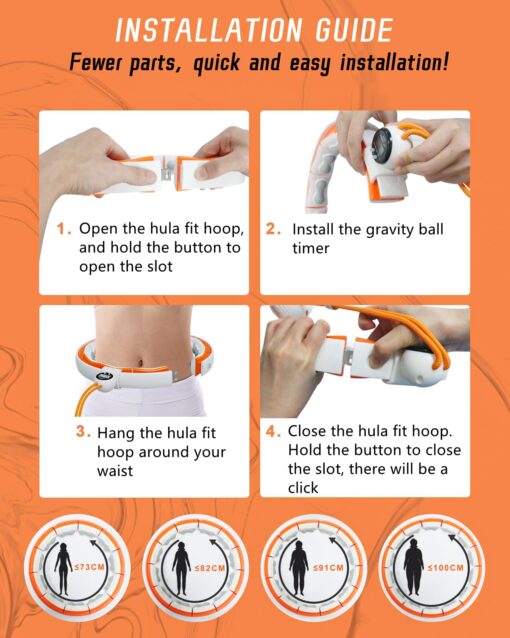 INSTALLATION GUIDE
Fewer parts, quick and easy installation!

1. Open the hula fit hoop, and hold the button to open the slot

2. Install the gravity ball timer

3. Hang the hula fit hoop around your waist

4. Close the hula fit hoop. Hold the button to close the slot, there will be a click

≤73CM

≤82CM

≤91CM

≤100CM