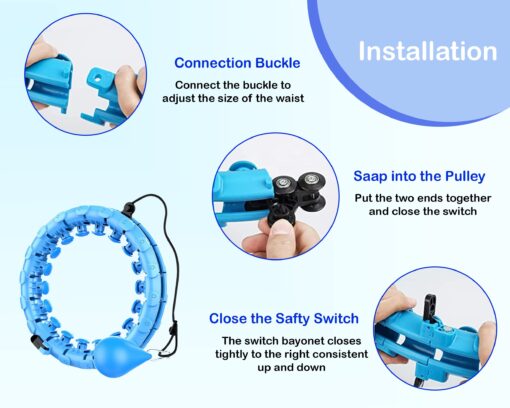 Installation

Connection Buckle

Connect the buckle to adjust the size of the waist

Saap into the Pulley

Put the two ends together and close the switch

Close the Safty Switch

The switch bayonet closes tightly to the right consistent up and down