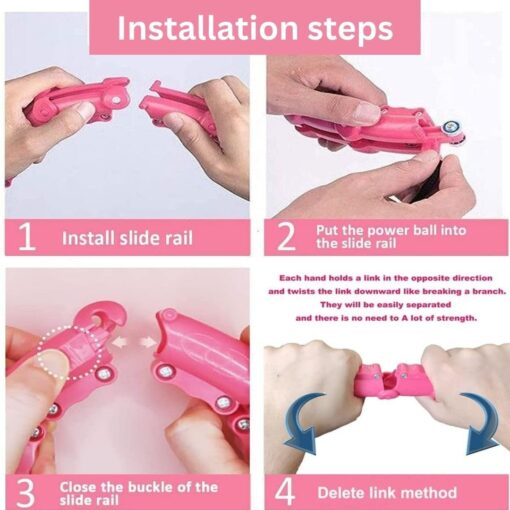 Installation steps

1 Install slide rail

2 Put the power ball into the slide rail

Each hand holds a link in the opposite direction and twists the link downward like breaking a branch. They will be easily separated and there is no need to A lot of strength.

3 Close the buckle of the slide rail

4 Delete link method