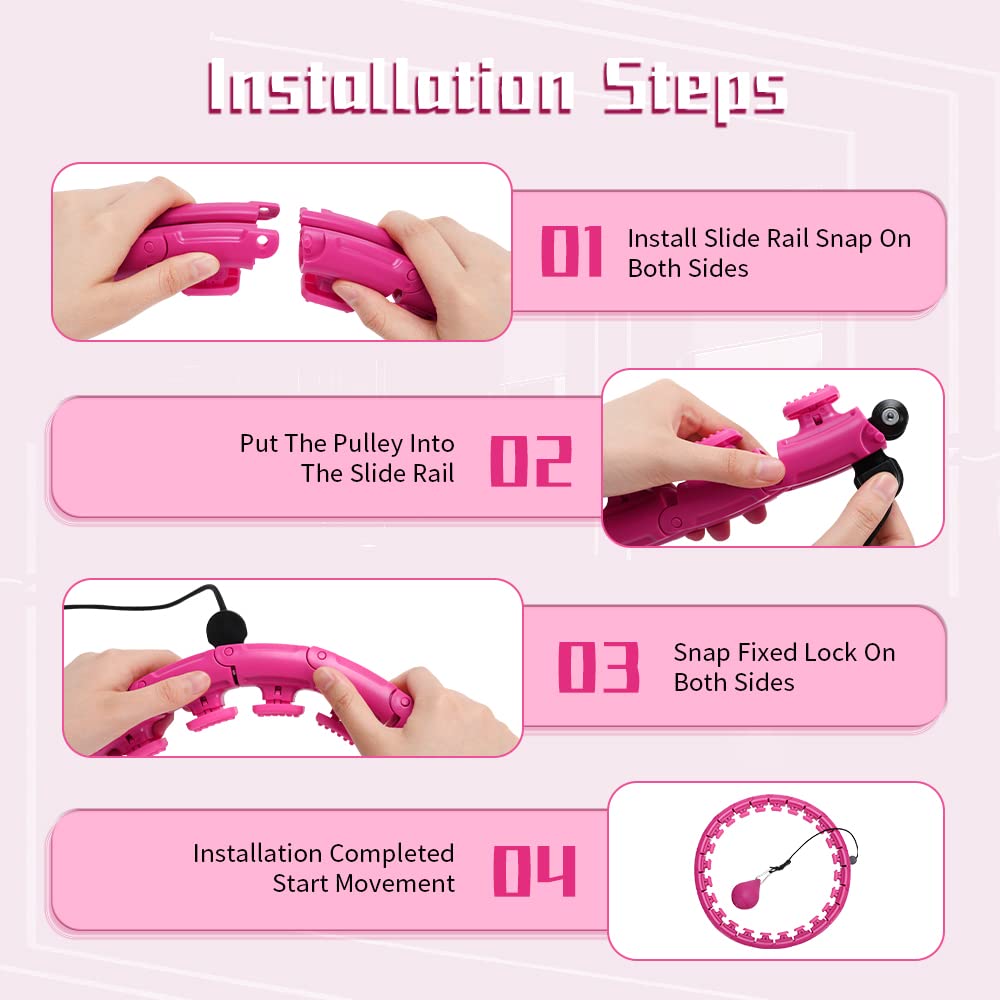 Installation Steps

01 Install Slide Rail Snap On Both Sides

Put The Pulley Into The Slide Rail 02

03 Snap Fixed Lock On Both Sides

Installation Completed Start Movement 04