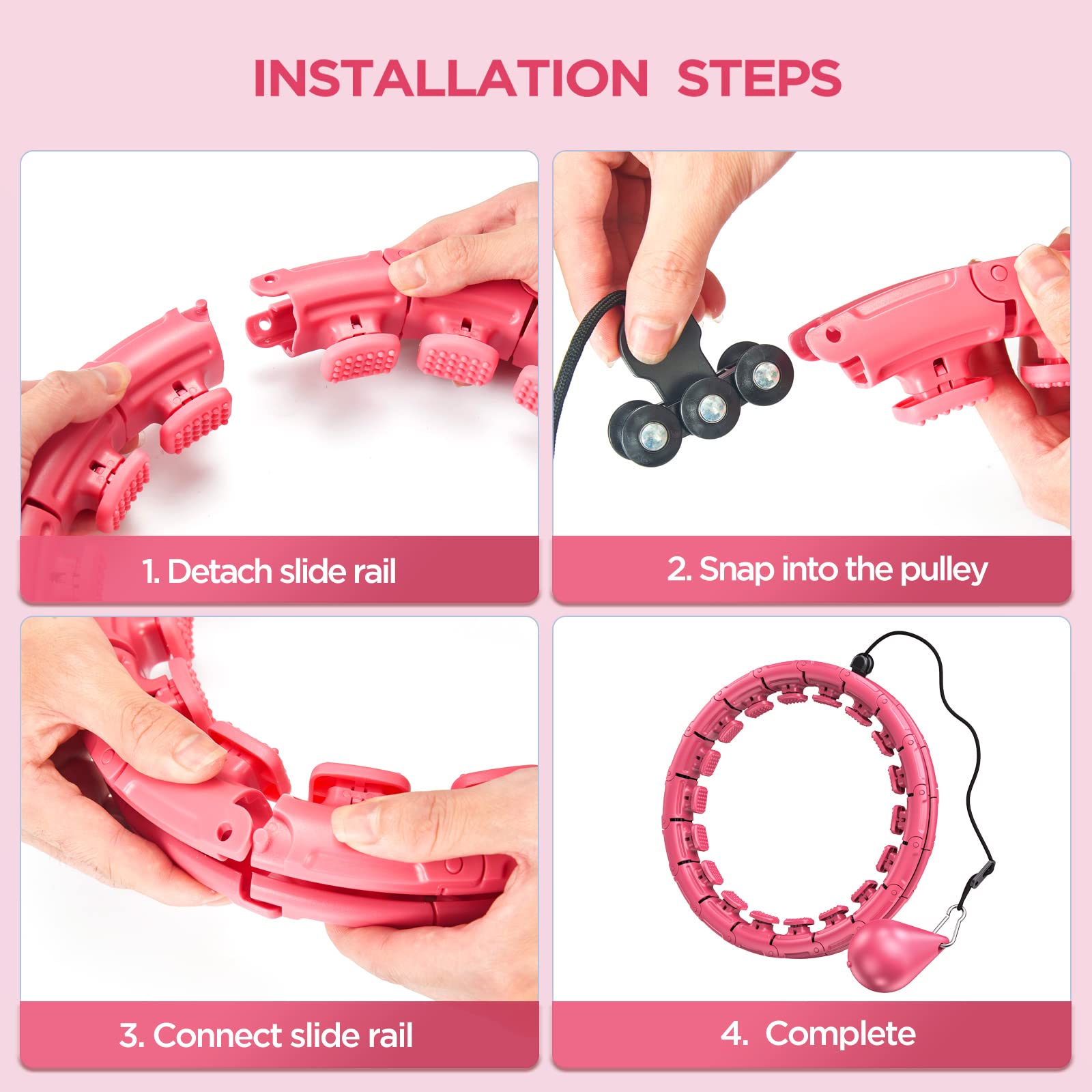 INSTALLATION STEPS

1. Detach slide rail

2. Snap into the pulley

3. Connect slide rail

4. Complete