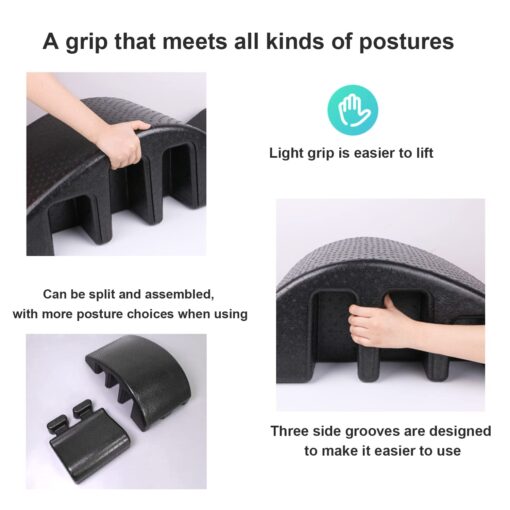 A grip that meets all kinds of postures

Light grip is easier to lift

Can be split and assembled, with more posture choices when using

Three side grooves are designed to make it easier to use