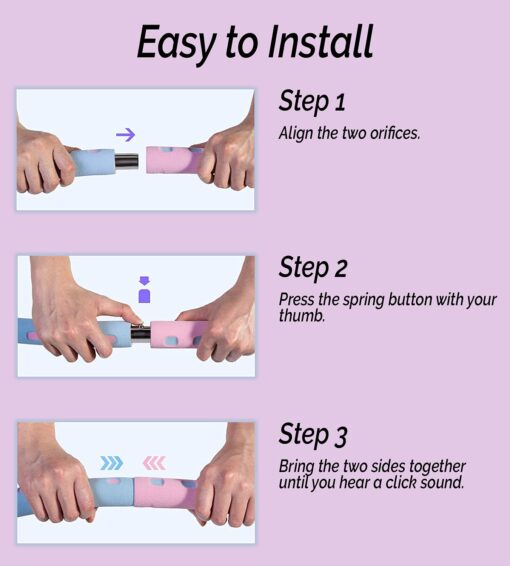 Easy to Install

Step 1
Align the two orifices.

Step 2
Press the spring button with your thumb.

Step 3
Bring the two sides together until you hear a click sound.