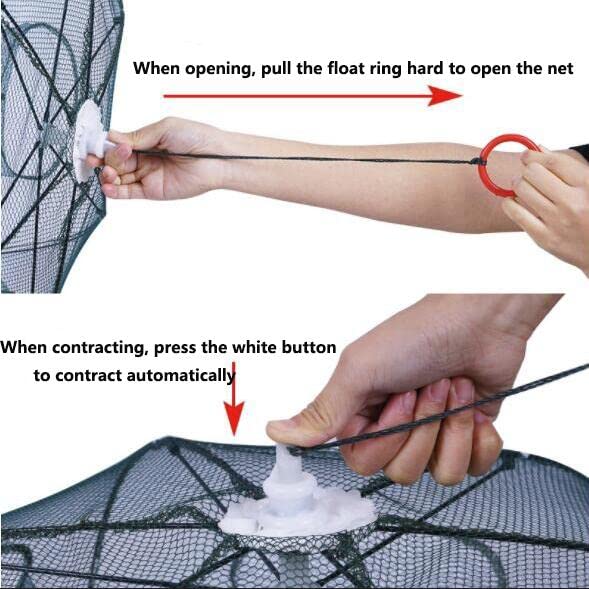 When opening, pull the float ring hard to open the net

When contracting, press the white button to contract automatically