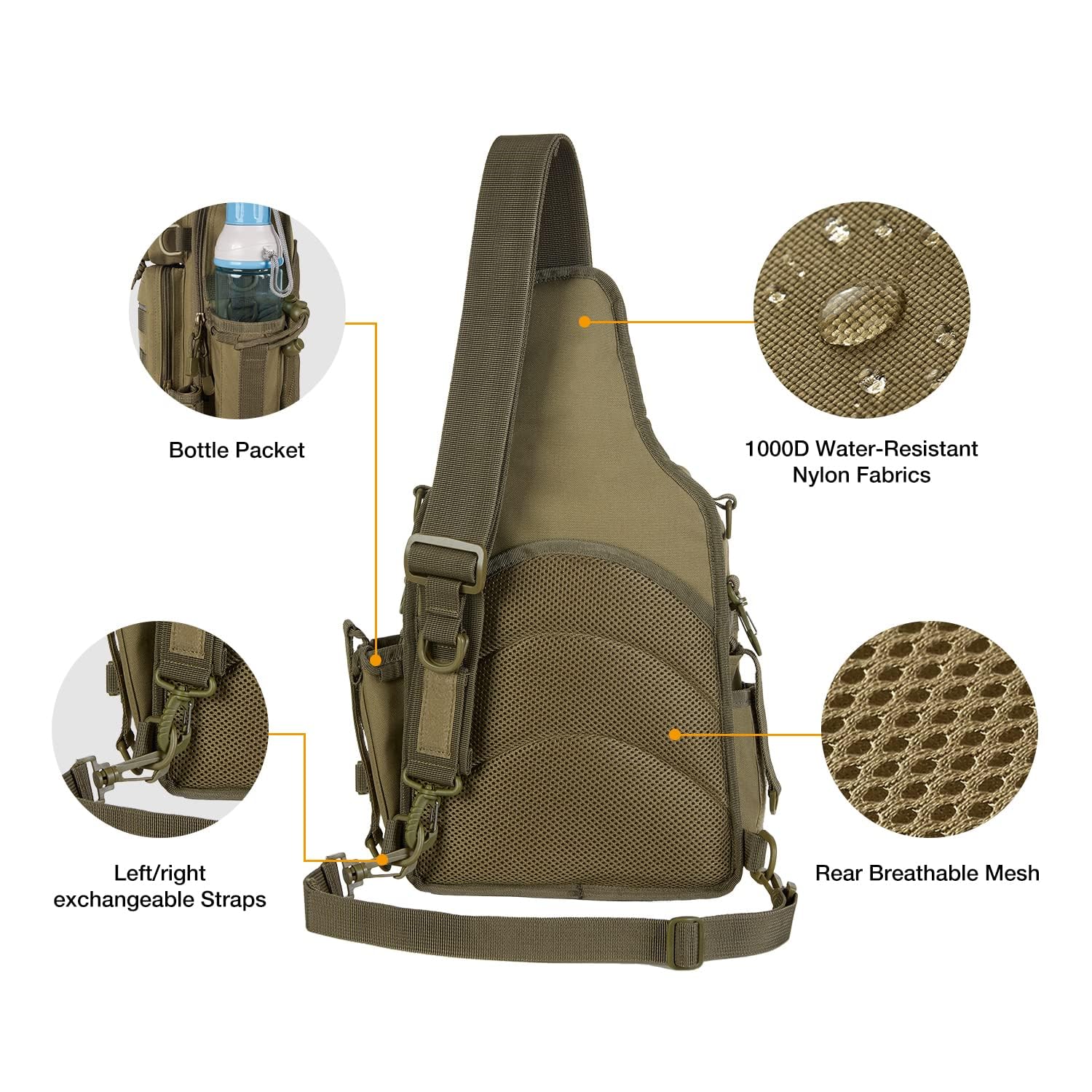 Bottle Packet

1000D Water-Resistant Nylon Fabrics

Left/right exchangeable Straps

Rear Breathable Mesh