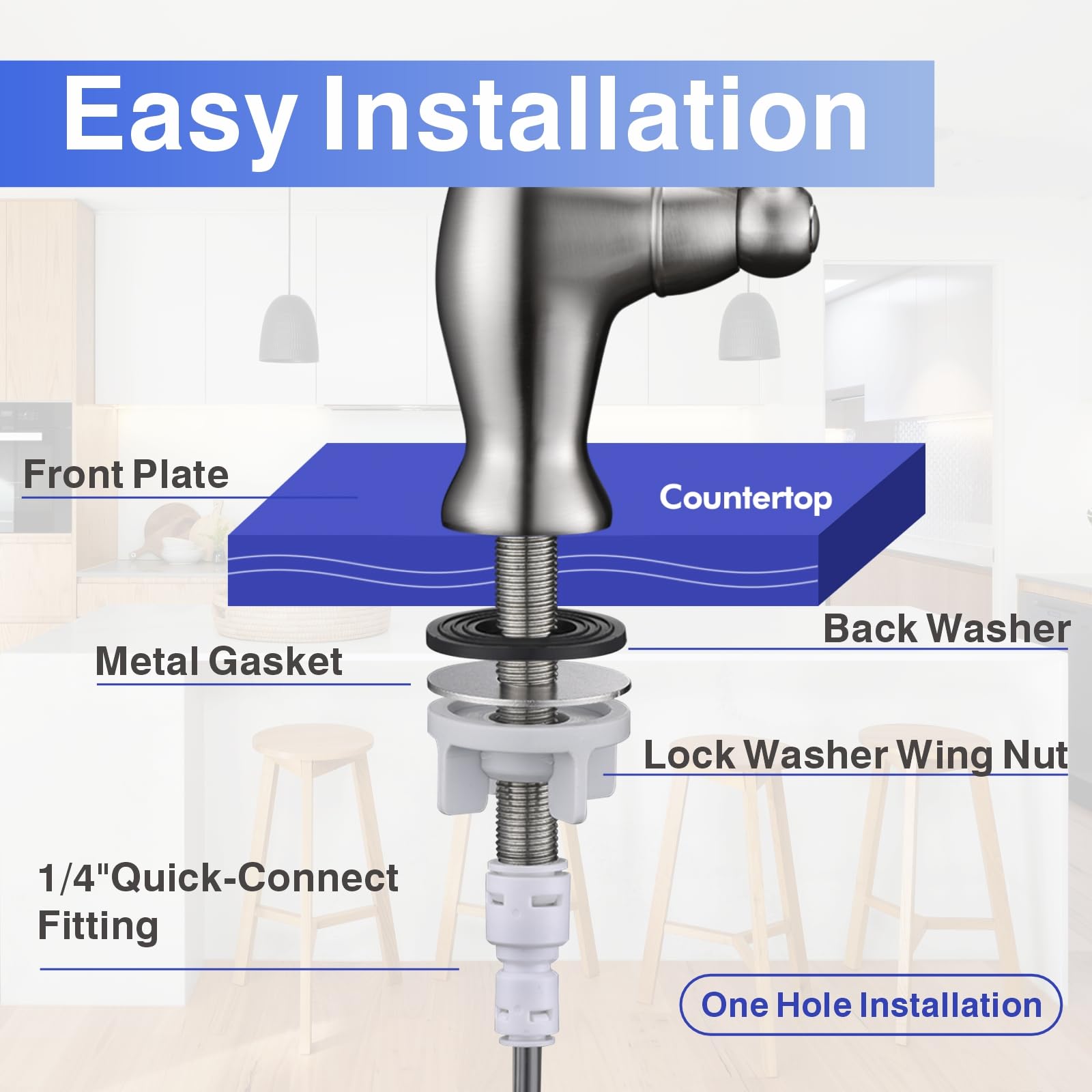 Easy Installation

Front Plate

Countertop

Back Washer

Metal Gasket

Lock Washer Wing Nut

1/4"Quick-Connect Fitting

One Hole Installation