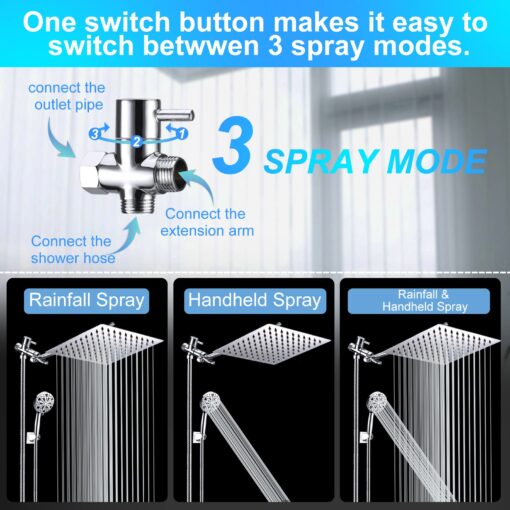 One switch button makes it easy to switch betwwen 3 spray modes.

connect the outlet pipe

3 2 1

3 SPRAY MODE

Connect the extension arm

Connect the shower hose

Rainfall Spray

Handheld Spray

Rainfall & Handheld Spray