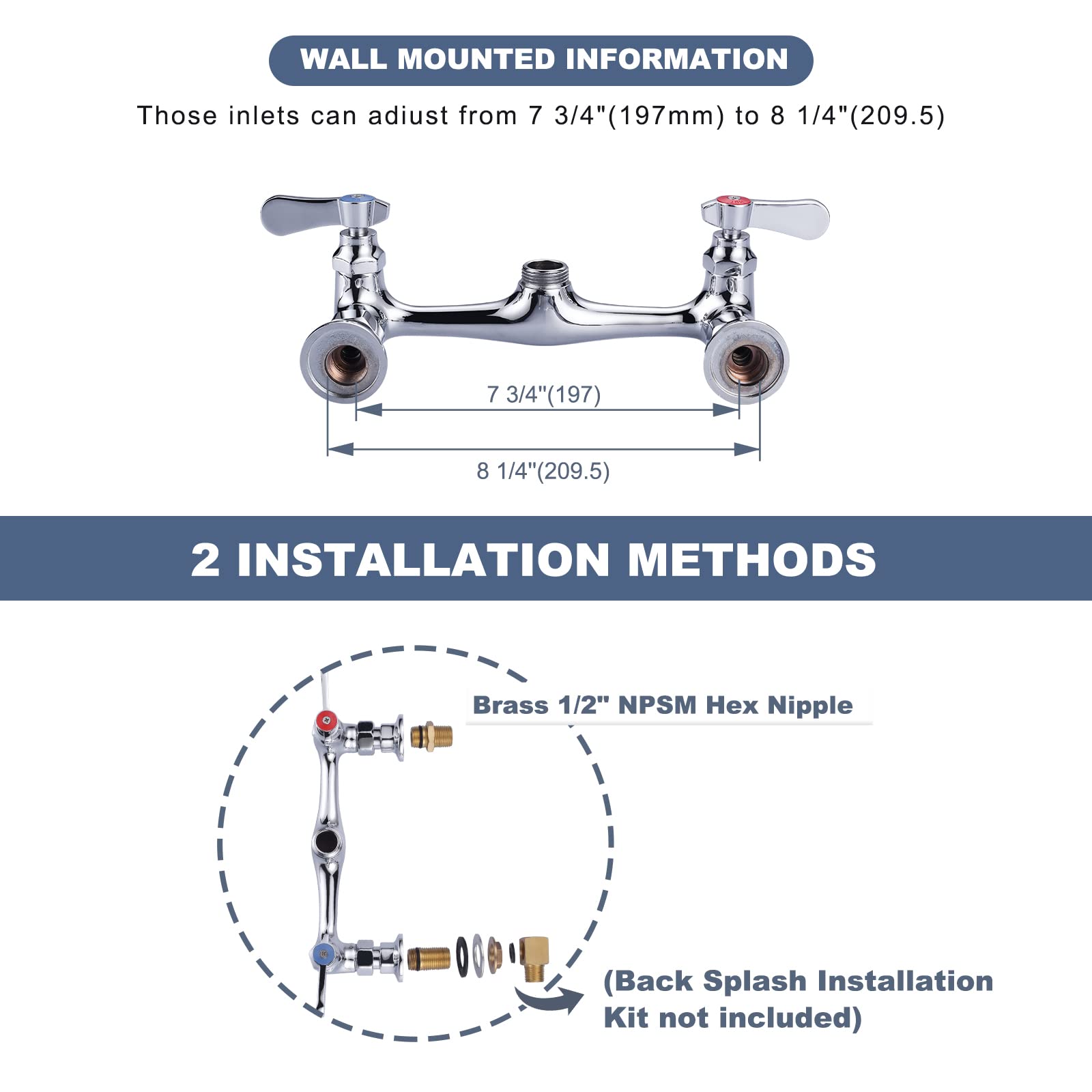 WALL MOUNTED INFORMATION

Those inlets can adiust from 7 3/4"(197mm) to 8 1/4"(209.5)

7 3/4"(197)

8 1/4"(209.5)

2 INSTALLATION METHODS

Brass 1/2" NPSM Hex Nipple

(Back Splash Installation Kit not included)