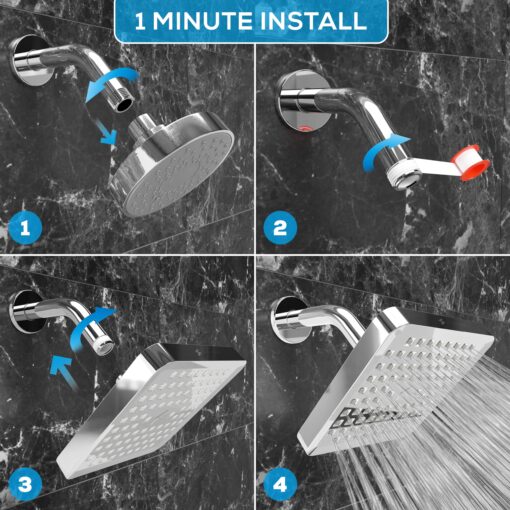 1 MINUTE INSTALL

1

2

3

4