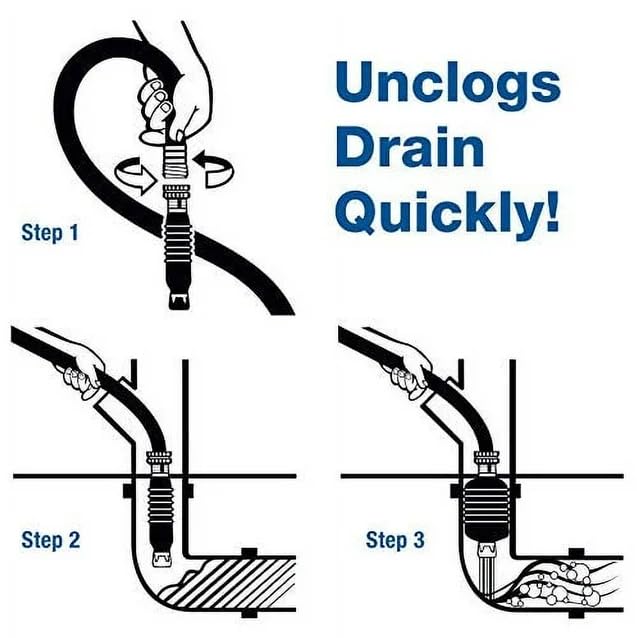 Unclogs Drain Quickly!

Step 1

Step 2

Step 3