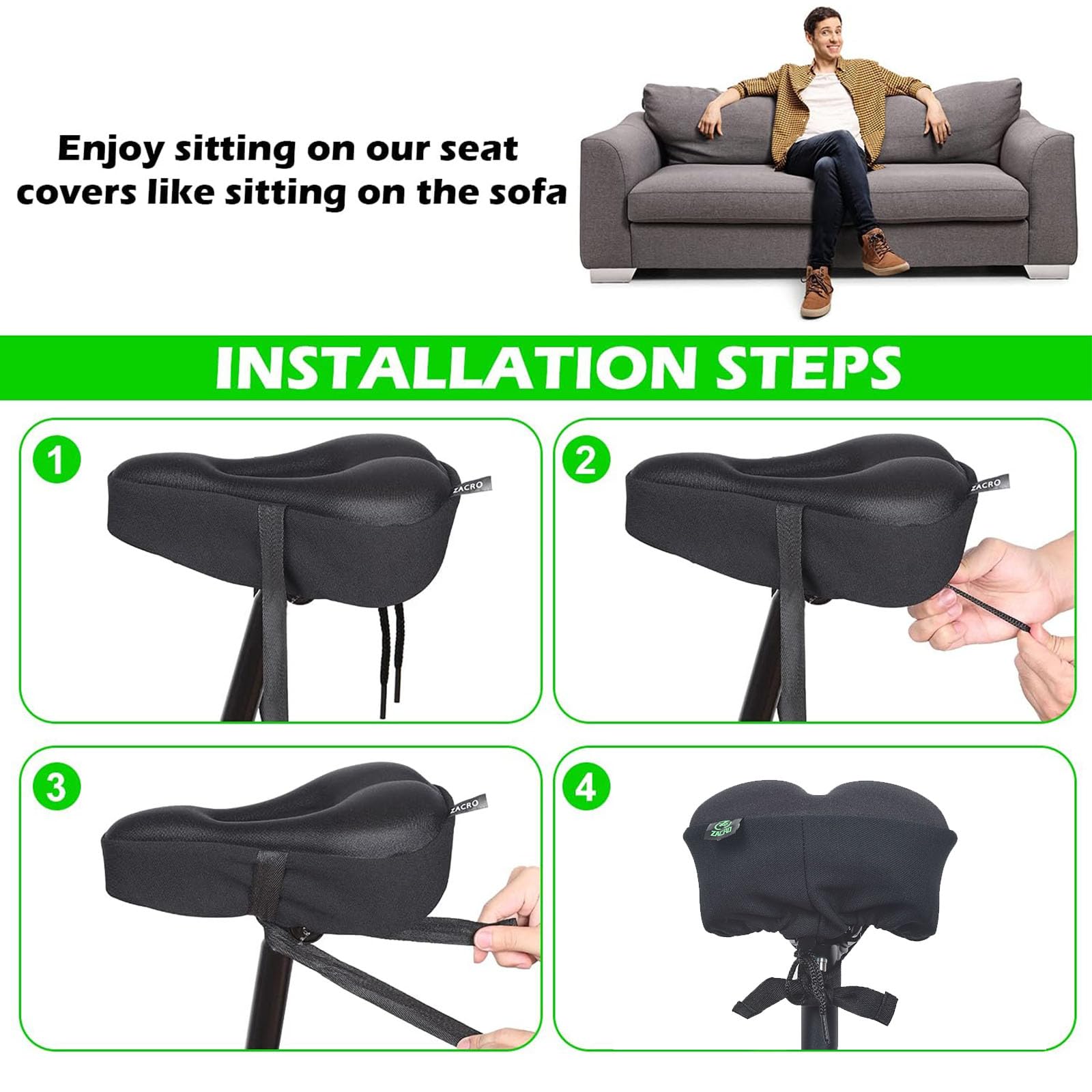 Enjoy sitting on our seat covers like sitting on the sofa

INSTALLATION STEPS

1
ZACRO

2
ZACRO

3
ZACRO

4
ZACRO