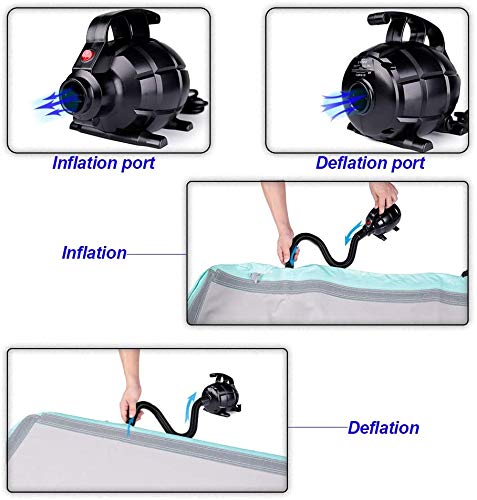 Inflation port

Deflation port

Inflation

Deflation